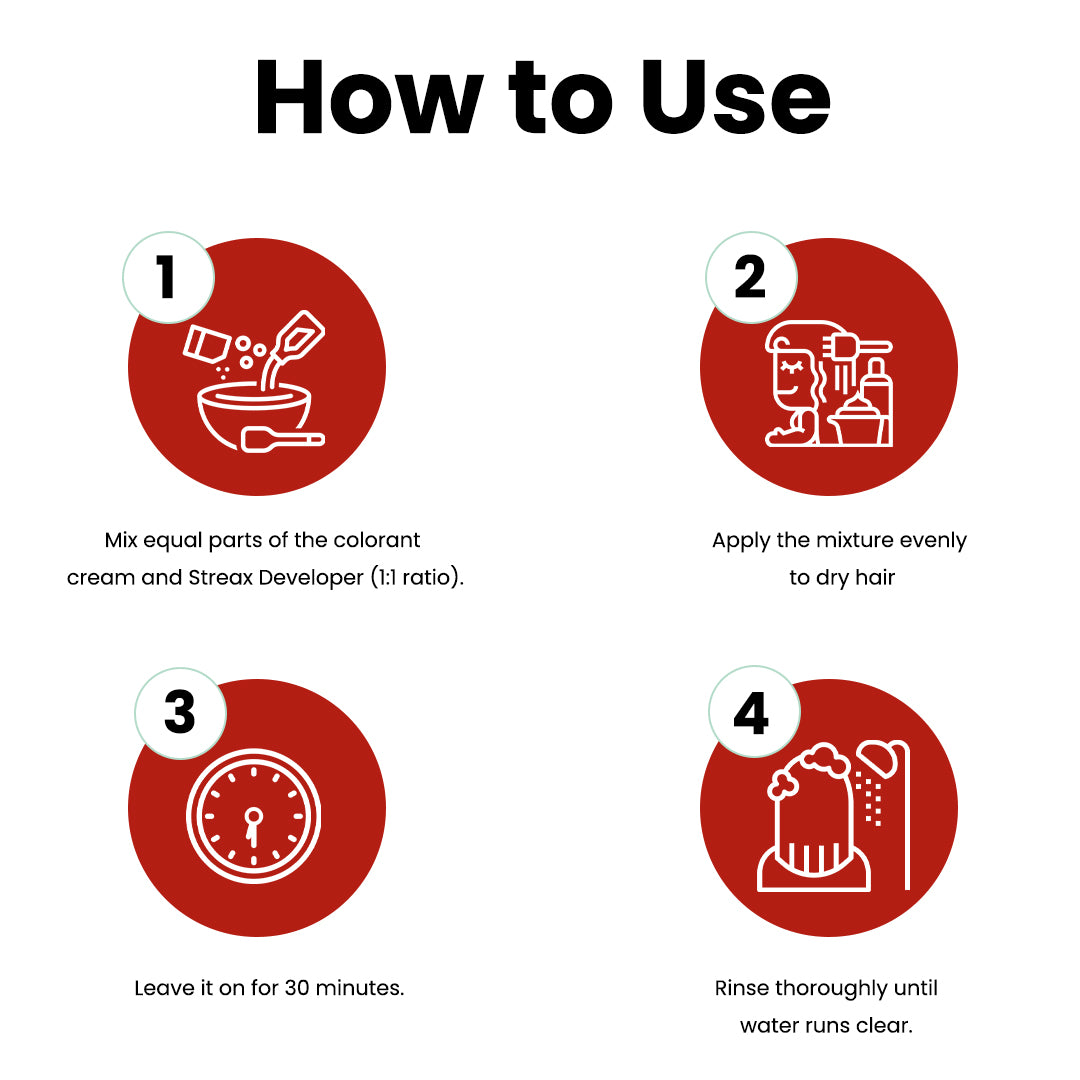 How to Use

1

Mix equal parts of the colorant cream and Streax Developer (1:1 ratio).

2

Apply the mixture evenly to dry hair

3

Leave it on for 30 minutes.

4

Rinse thoroughly until water runs clear.