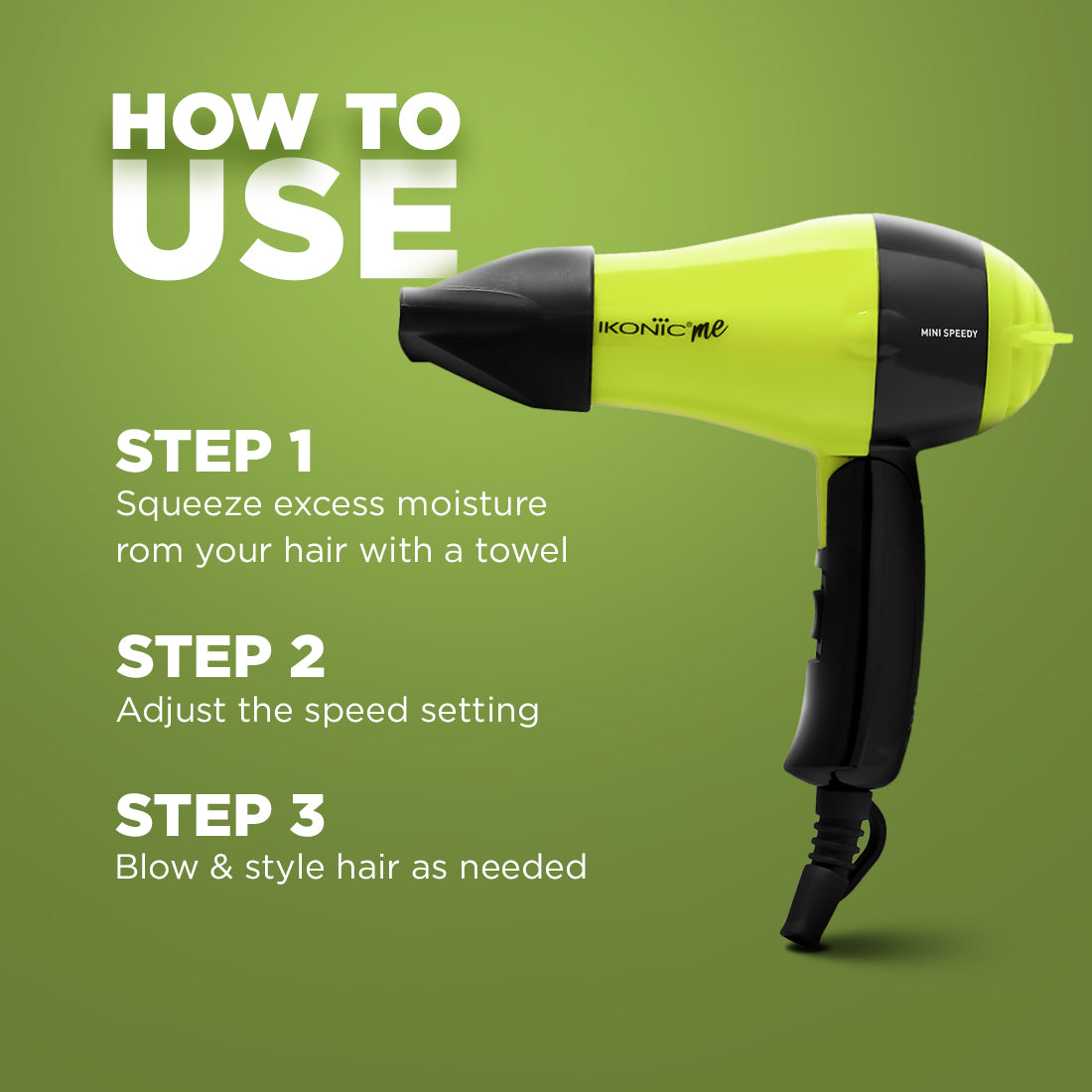 HOW TO USE

IKONIC me

MINI SPEEDY

STEP 1
Squeeze excess moisture rom your hair with a towel

STEP 2
Adjust the speed setting

STEP 3
Blow & style hair as needed