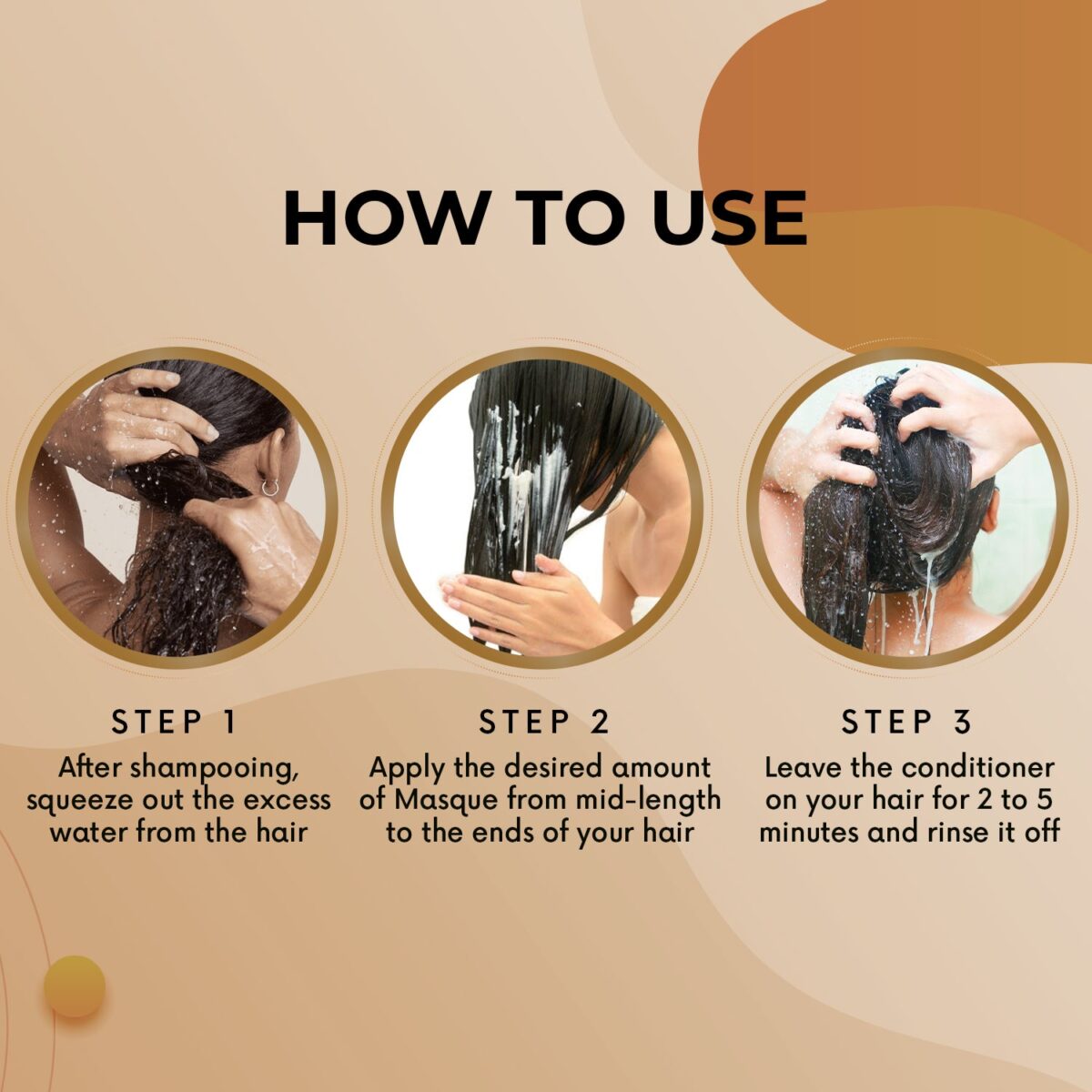 HOW TO USE

STEP 1
After shampooing, squeeze out the excess water from the hair

STEP 2
Apply the desired amount of Masque from mid-length to the ends of your hair

STEP 3
Leave the conditioner on your hair for 2 to 5 minutes and rinse it off