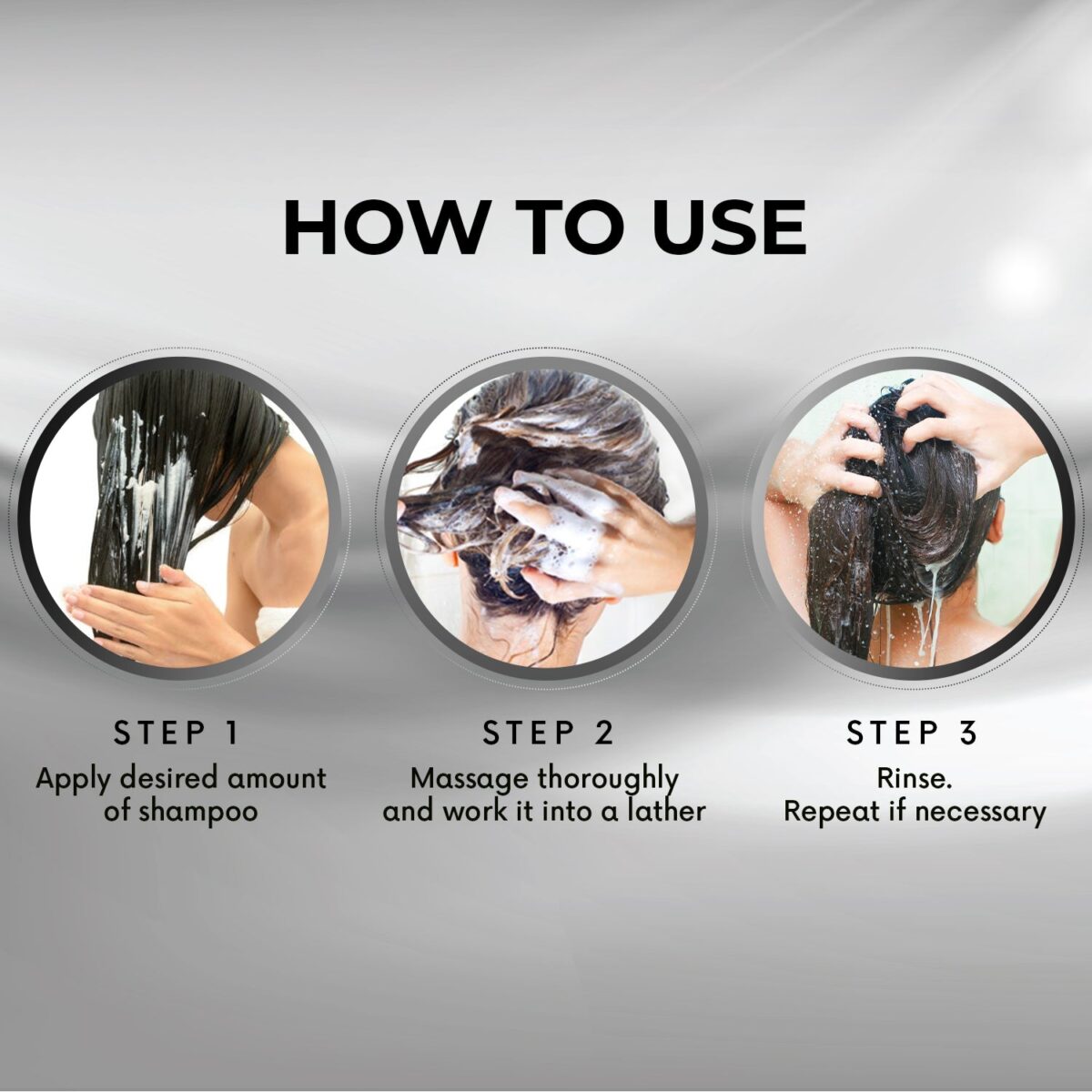 HOW TO USE

STEP 1
Apply desired amount of shampoo

STEP 2
Massage thoroughly and work it into a lather

STEP 3
Rinse.
Repeat if necessary