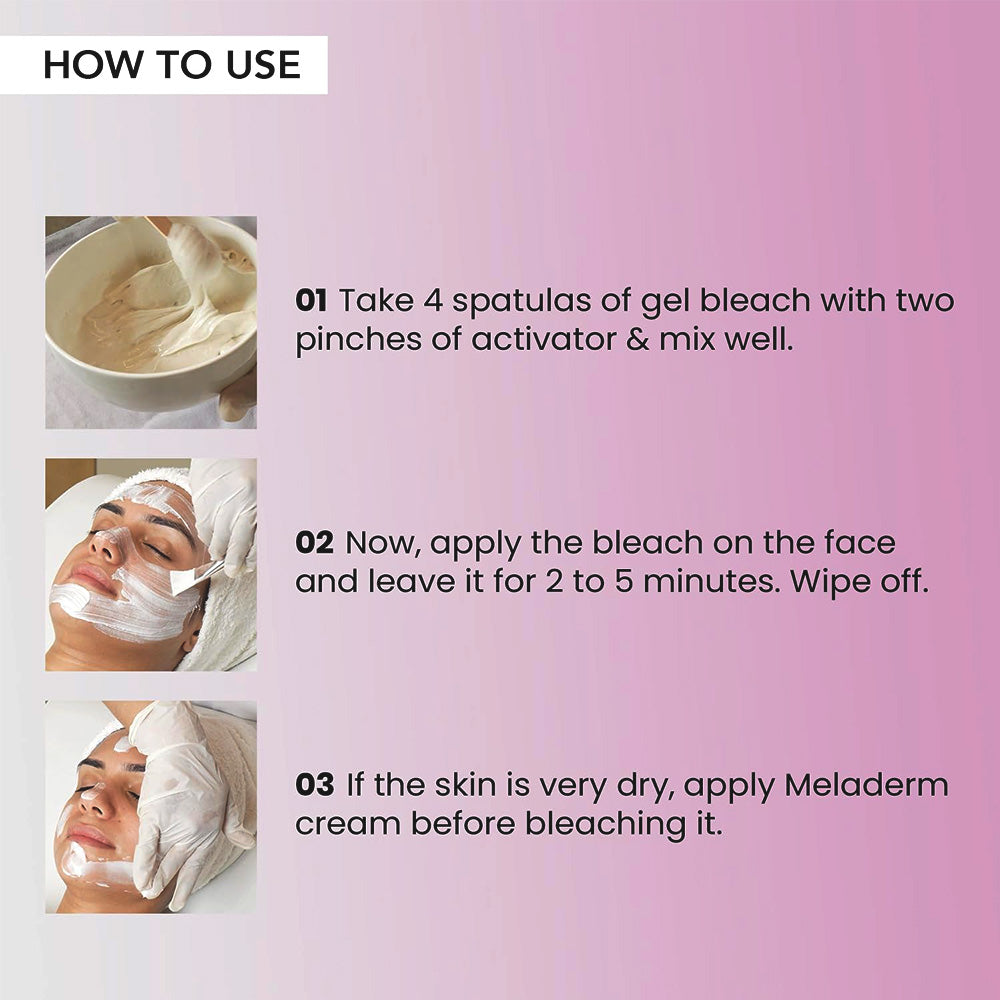 HOW TO USE

01 Take 4 spatulas of gel bleach with two pinches of activator & mix well.

02 Now, apply the bleach on the face and leave it for 2 to 5 minutes. Wipe off.

03 If the skin is very dry, apply Meladerm cream before bleaching it.