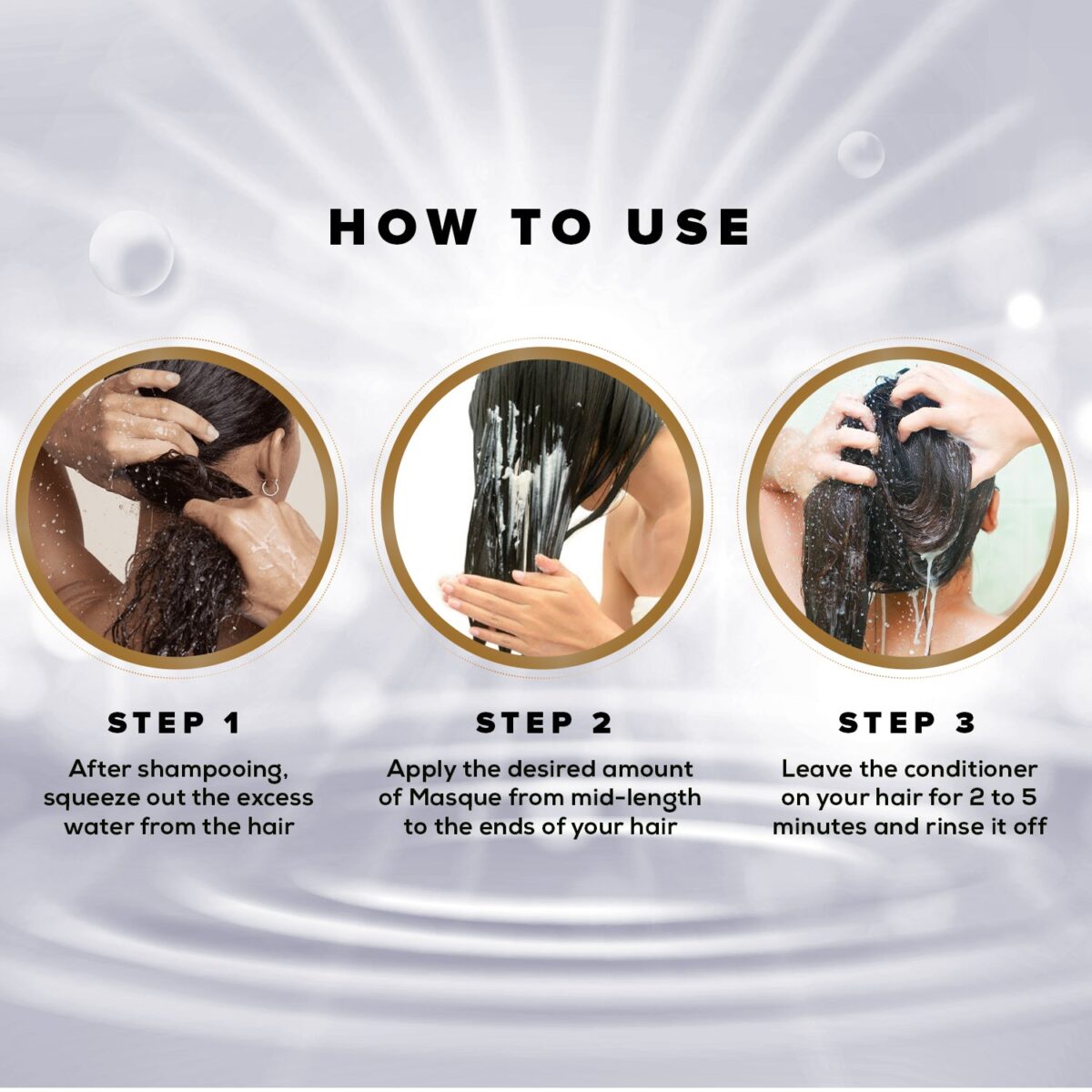 HOW TO USE

STEP 1

After shampooing, squeeze out the excess water from the hair

STEP 2

Apply the desired amount of Masque from mid-length to the ends of your hair

STEP 3

Leave the conditioner on your hair for 2 to 5 minutes and rinse it off