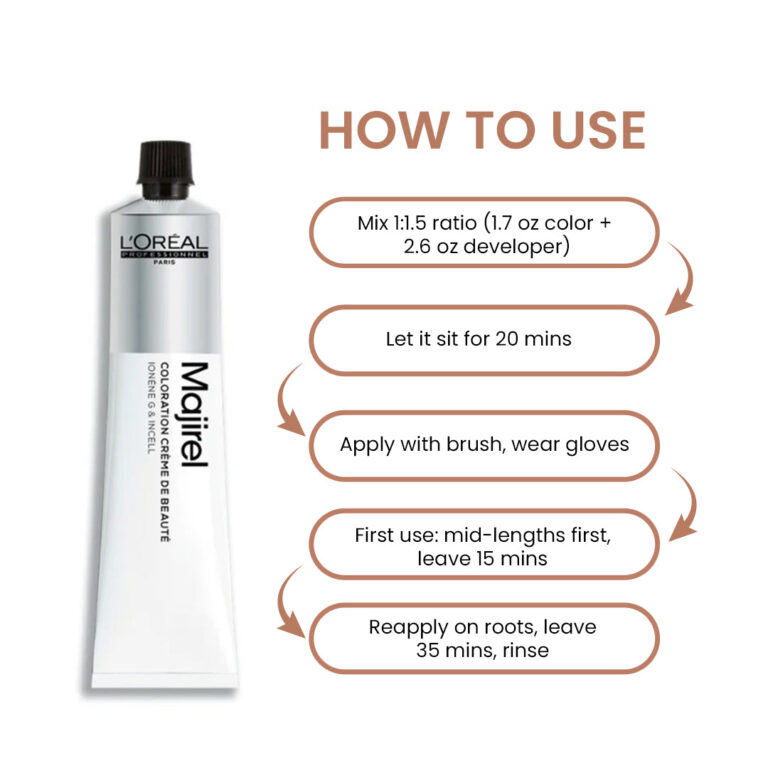 L'ORÉAL
PROFESSIONNEL
PARIS

Majirel
COLORATION CRÈME DE BEAUTÉ
IONÈNE G & INCELL

HOW TO USE

Mix 1:1.5 ratio (1.7 oz color + 2.6 oz developer)

Let it sit for 20 mins

Apply with brush, wear gloves

First use: mid-lengths first, leave 15 mins

Reapply on roots, leave 35 mins, rinse