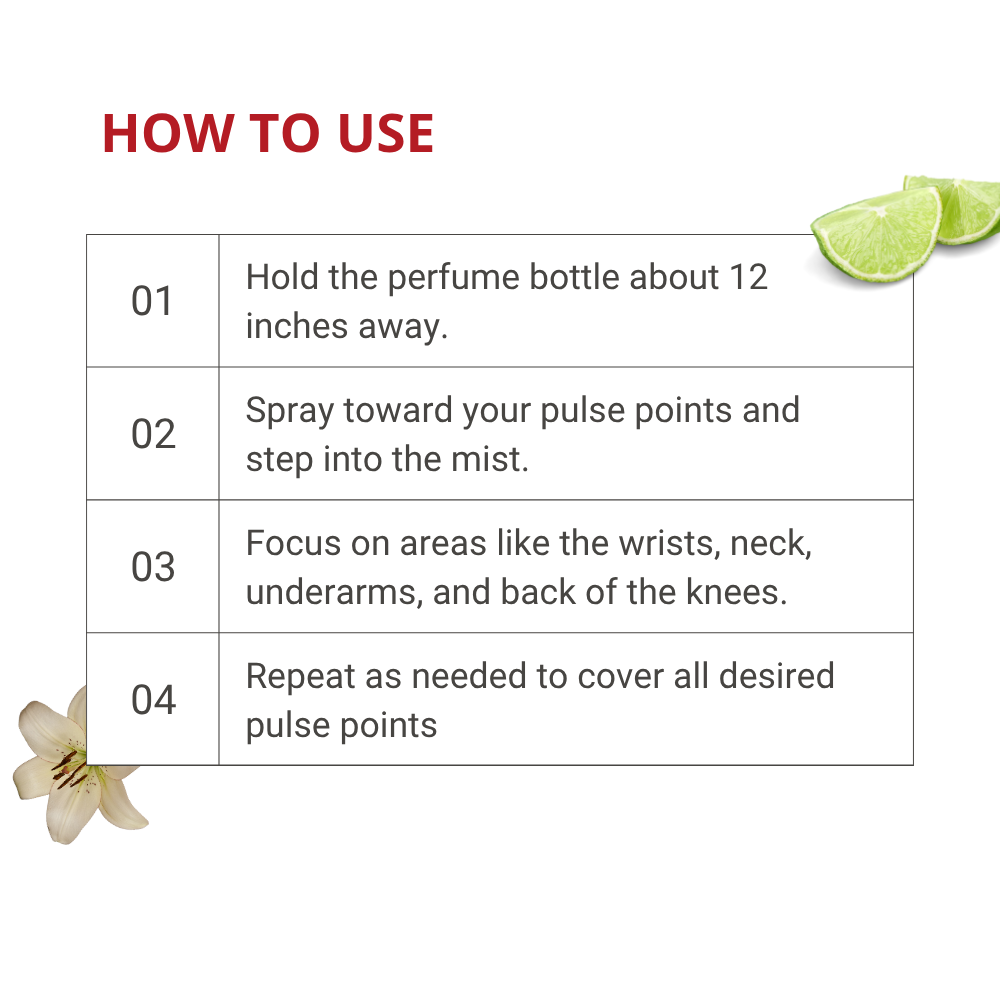 HOW TO USE

| 01 | Hold the perfume bottle about 12 inches away. |
|---|---|
| 02 | Spray toward your pulse points and step into the mist. |
| 03 | Focus on areas like the wrists, neck, underarms, and back of the knees. |
| 04 | Repeat as needed to cover all desired pulse points |